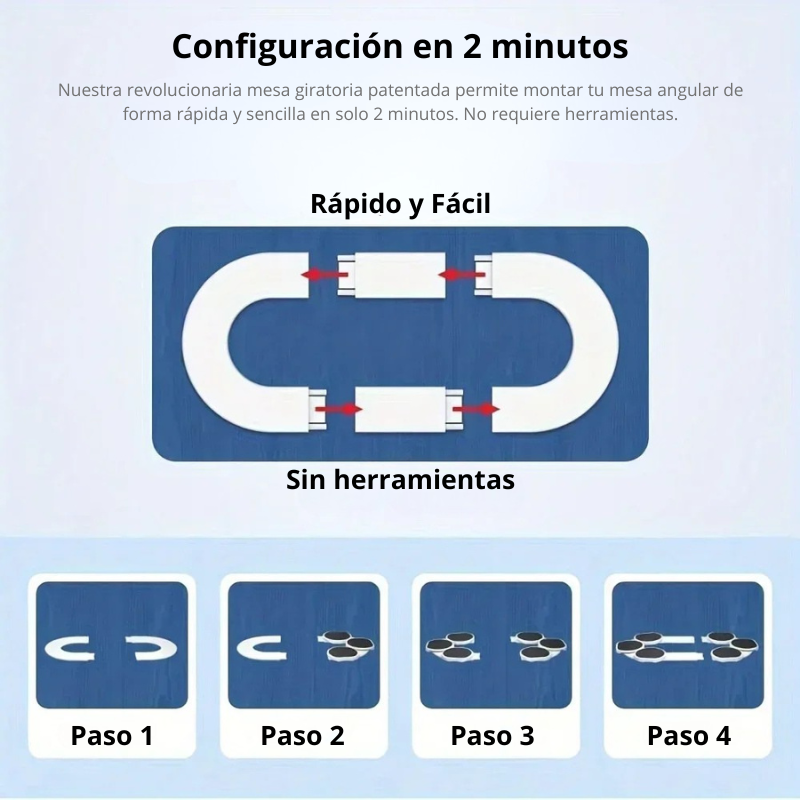 Configuración en 2 minutos

Nuestra revolucionaria mesa giratoria patentada permite montar tu mesa angular de forma rápida y sencilla en solo 2 minutos. No requiere herramientas.

Rápido y Fácil

Sin herramientas

Paso 1

Paso 2

Paso 3

Paso 4