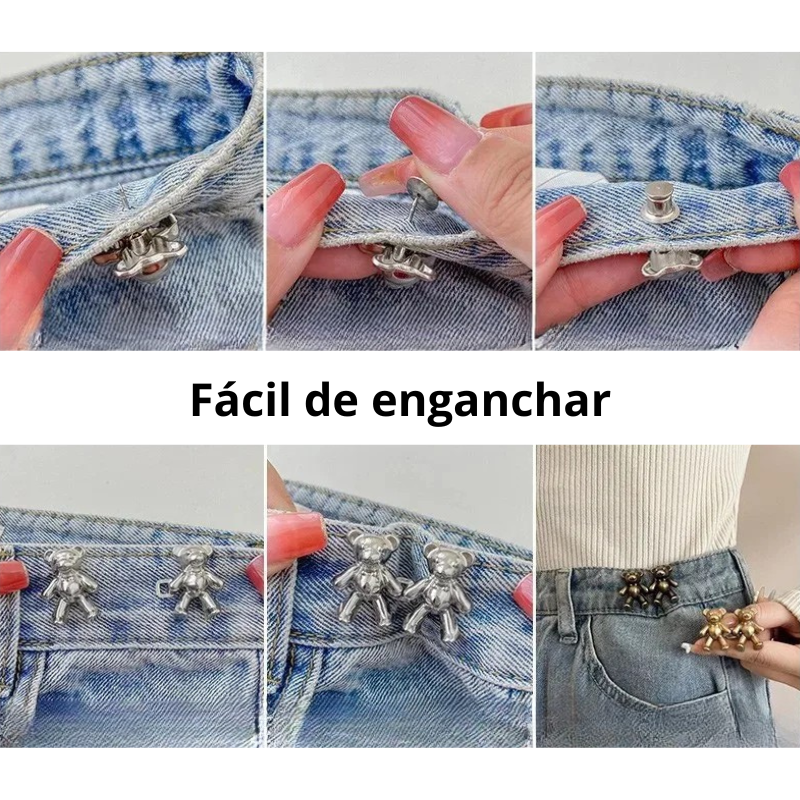 Fácil de enganchar